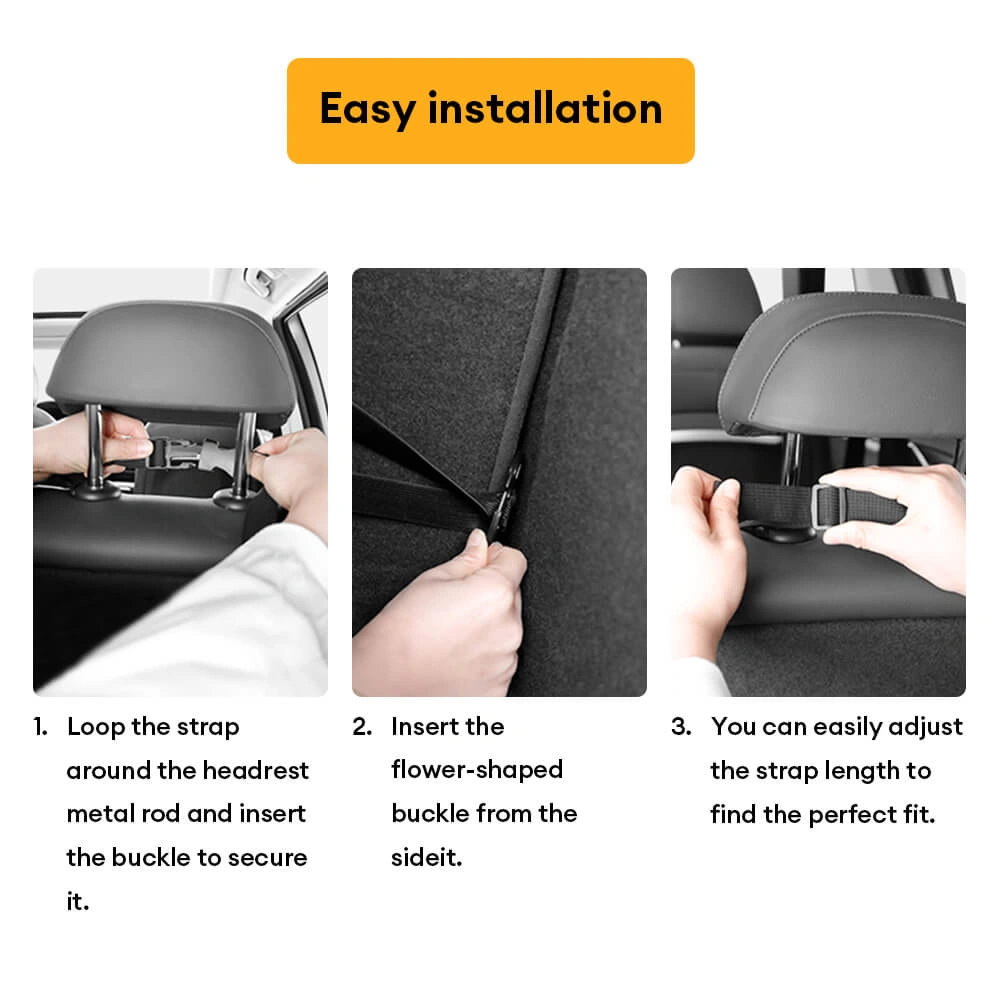 Easy installation

1. Loop the strap around the headrest metal rod and insert the buckle to secure it.

2. Insert the flower-shaped buckle from the sideit.

3. You can easily adjust the strap length to find the perfect fit.